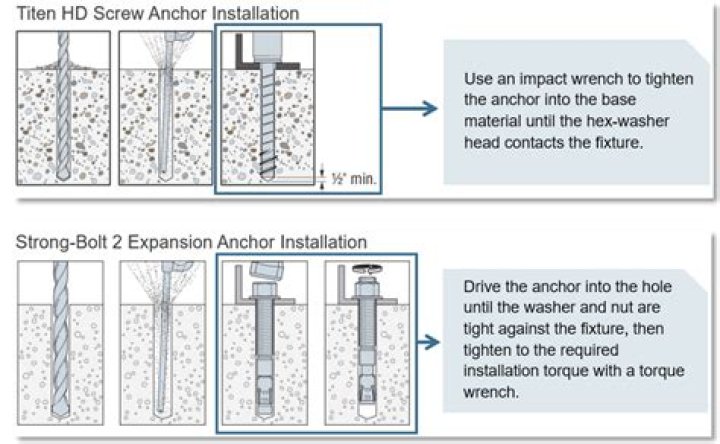 Titen HD Screw Anchor Installation

½" min.

Use an impact wrench to tighten the anchor into the base material until the hex-washer head contacts the fixture.

Strong-Bolt 2 Expansion Anchor Installation

Drive the anchor into the hole until the washer and nut are tight against the fixture, then tighten to the required installation torque with a torque wrench.