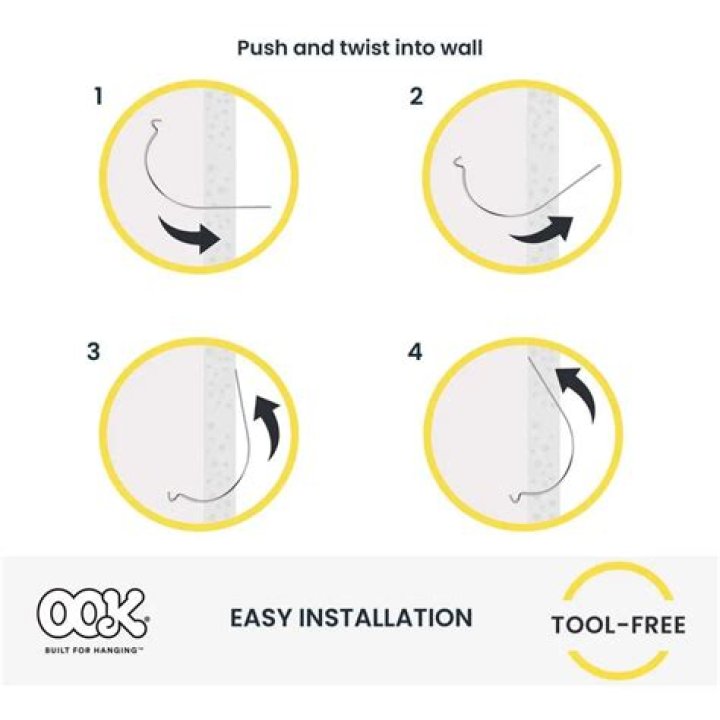 Push and twist into wall

1

2

3

4

OOK®
BUILT FOR HANGING™

EASY INSTALLATION

TOOL-FREE