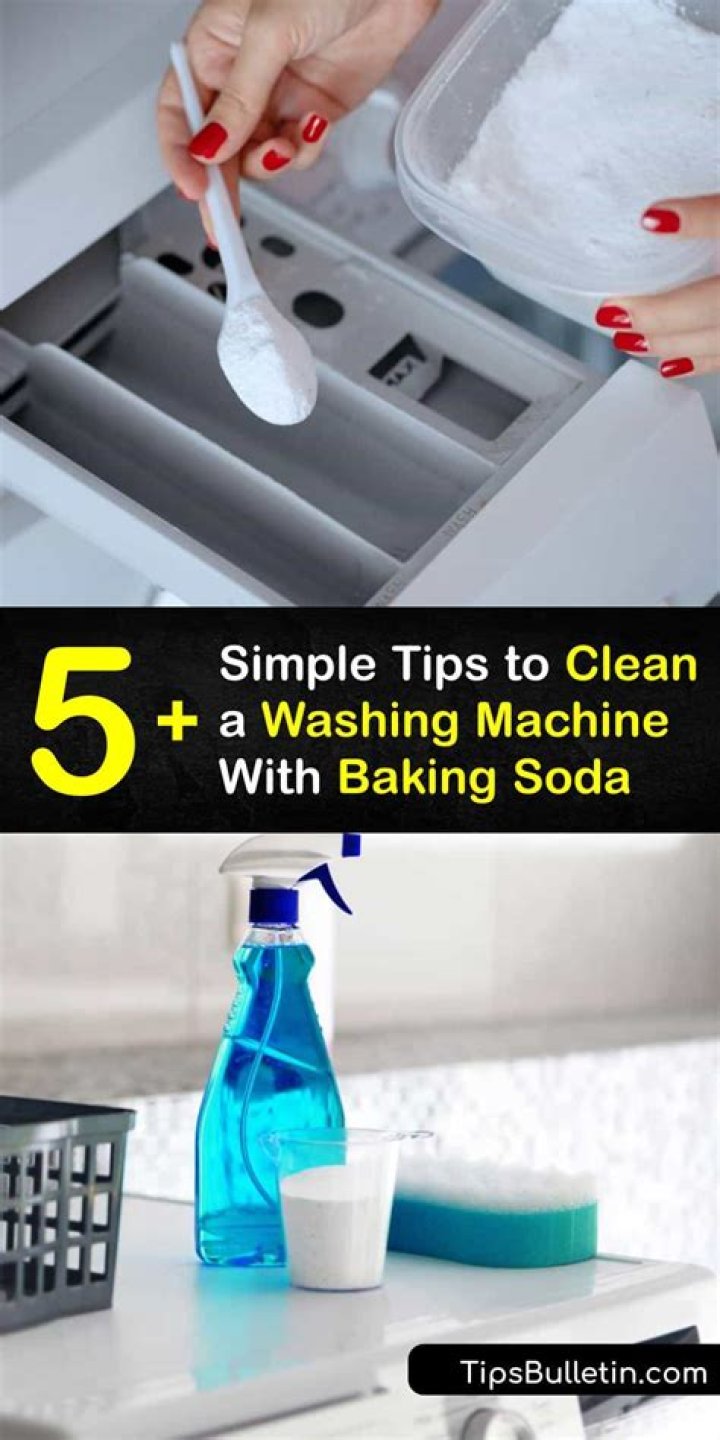 5+ Simple Tips to Clean a Washing Machine With Baking Soda

TipsBulletin.com