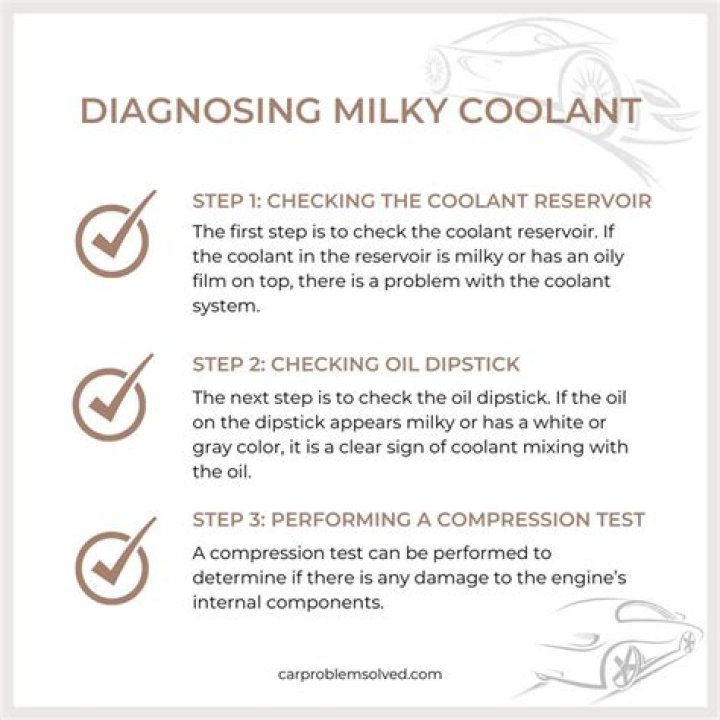 DIAGNOSING MILKY COOLANT

STEP 1: CHECKING THE COOLANT RESERVOIR

The first step is to check the coolant reservoir. If the coolant in the reservoir is milky or has an oily film on top, there is a problem with the coolant system.

STEP 2: CHECKING OIL DIPSTICK

The next step is to check the oil dipstick. If the oil on the dipstick appears milky or has a white or gray color, it is a clear sign of coolant mixing with the oil.

STEP 3: PERFORMING A COMPRESSION TEST

A compression test can be performed to determine if there is any damage to the engine's internal components.

carproblemsolved.com