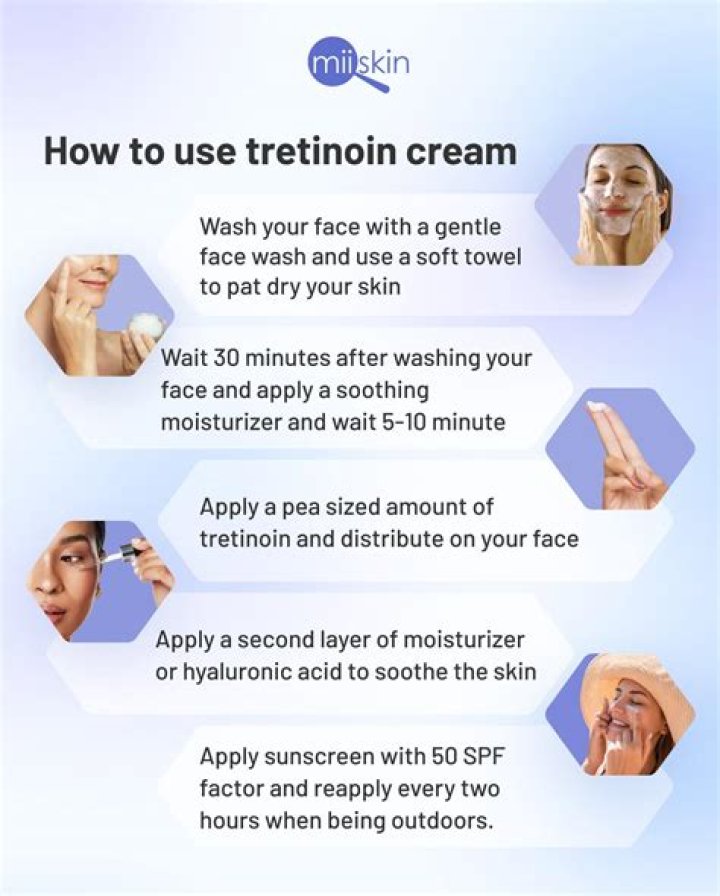 miiskin

How to use tretinoin cream

Wash your face with a gentle face wash and use a soft towel to pat dry your skin

Wait 30 minutes after washing your face and apply a soothing moisturizer and wait 5-10 minute

Apply a pea sized amount of tretinoin and distribute on your face

Apply a second layer of moisturizer or hyaluronic acid to soothe the skin

Apply sunscreen with 50 SPF factor and reapply every two hours when being outdoors.