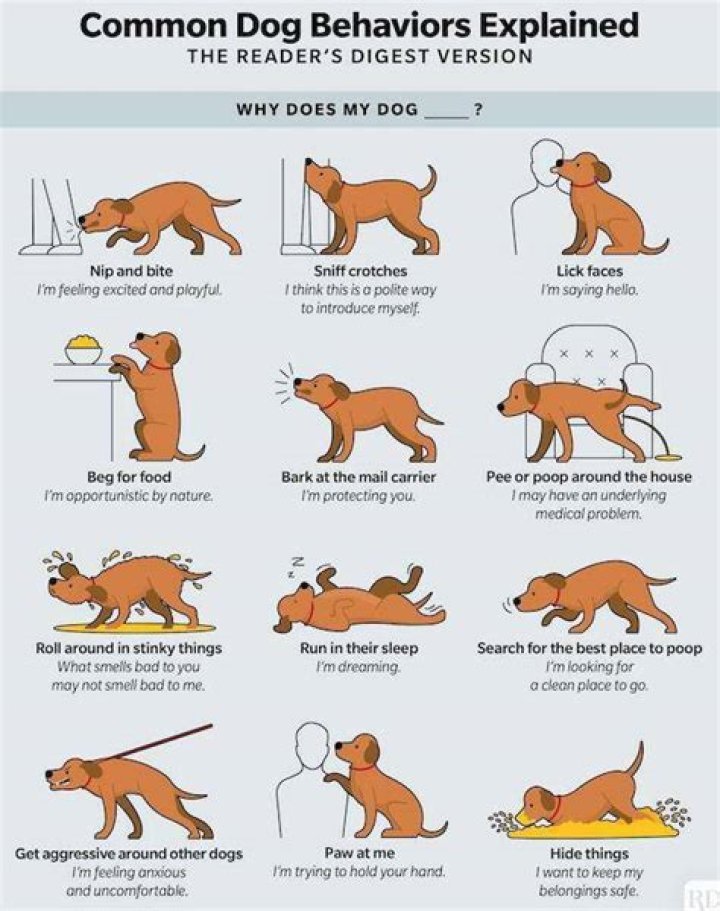 Common Dog Behaviors Explained
THE READER'S DIGEST VERSION

WHY DOES MY DOG _____ ?

Nip and bite
I'm feeling excited and playful.

Sniff crotches
I think this is a polite way to introduce myself.

Lick faces
I'm saying hello.

Beg for food
I'm opportunistic by nature.

Bark at the mail carrier
I'm protecting you.

Pee or poop around the house
I may have an underlying medical problem.

Roll around in stinky things
What smells bad to you may not smell bad to me.

Run in their sleep
I'm dreaming.

Search for the best place to poop
I'm looking for a clean place to go.

Get aggressive around other dogs
I'm feeling anxious and uncomfortable.

Paw at me
I'm trying to hold your hand.

Hide things
I want to keep my belongings safe.

RD