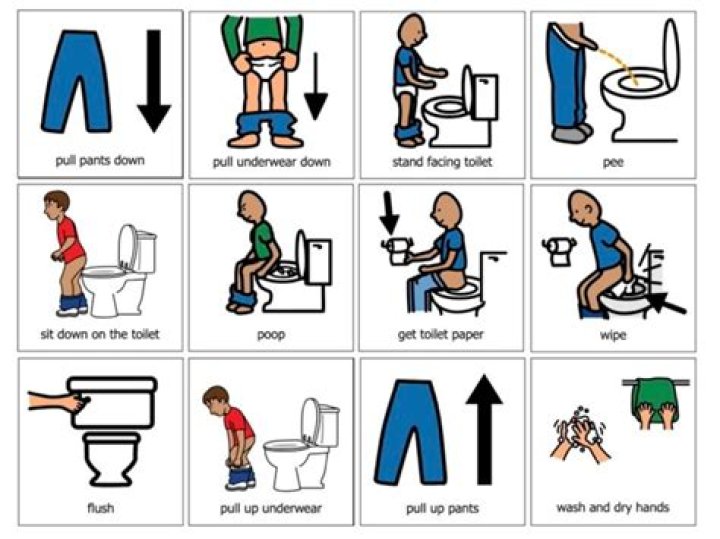 pull pants down

pull underwear down

stand facing toilet

pee

sit down on the toilet

poop

get toilet paper

wipe

flush

pull up underwear

pull up pants

wash and dry hands