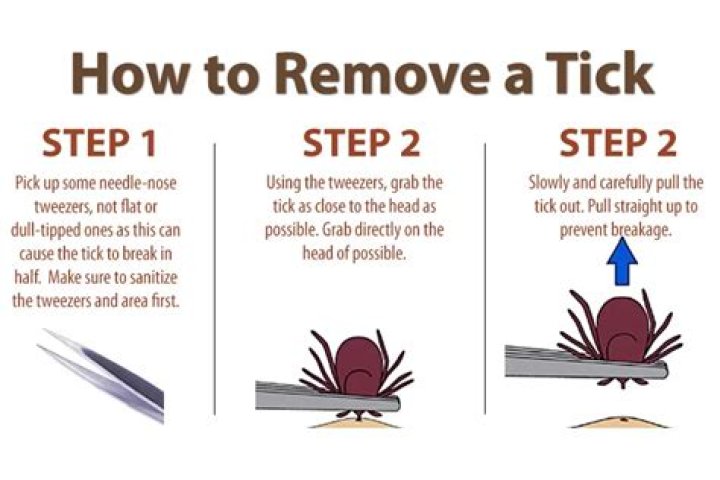 How to Remove a Tick

STEP 1

Pick up some needle-nose tweezers, not flat or dull-tipped ones as this can cause the tick to break in half. Make sure to sanitize the tweezers and area first.

STEP 2

Using the tweezers, grab the tick as close to the head as possible. Grab directly on the head of possible.

STEP 2

Slowly and carefully pull the tick out. Pull straight up to prevent breakage.