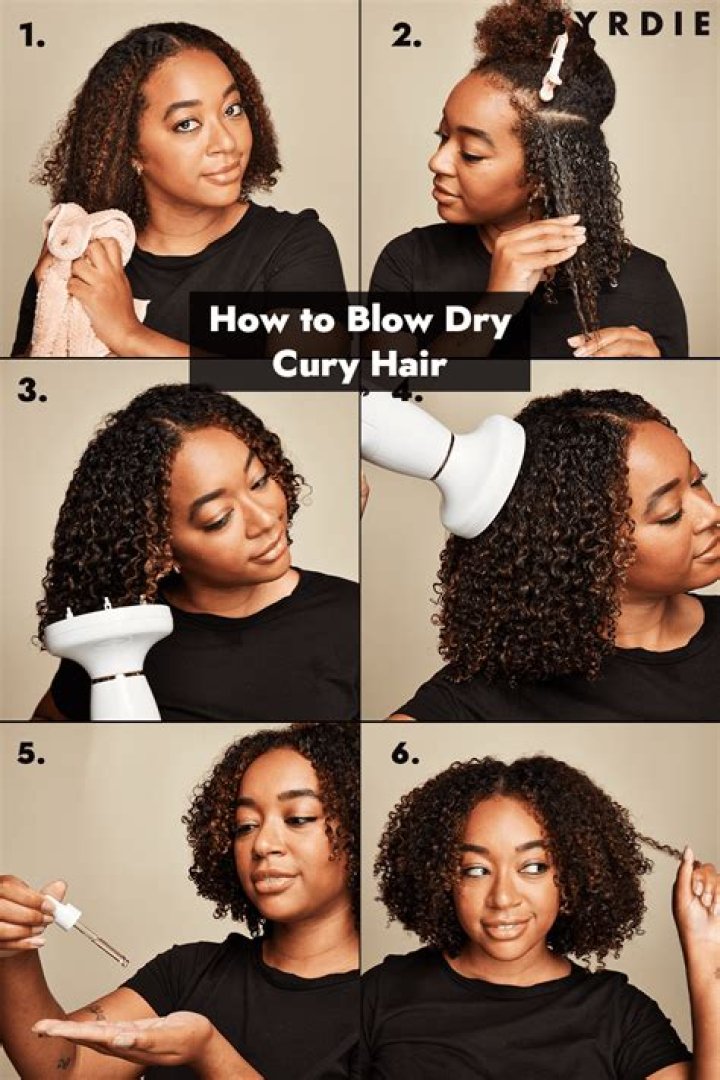 1.

2.

BYRDIE

How to Blow Dry Cury Hair

3.

4.

5.

6.