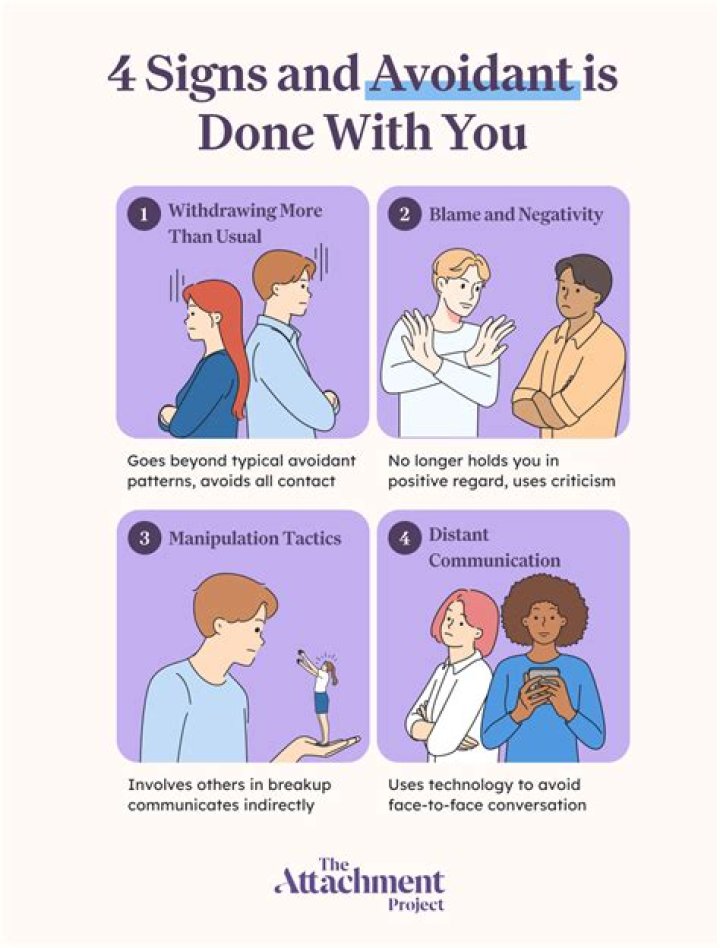 4 Signs and Avoidant is Done With You

1 Withdrawing More Than Usual

Goes beyond typical avoidant patterns, avoids all contact

2 Blame and Negativity

No longer holds you in positive regard, uses criticism

3 Manipulation Tactics

Involves others in breakup communicates indirectly

4 Distant Communication

Uses technology to avoid face-to-face conversation

The Attachment Project