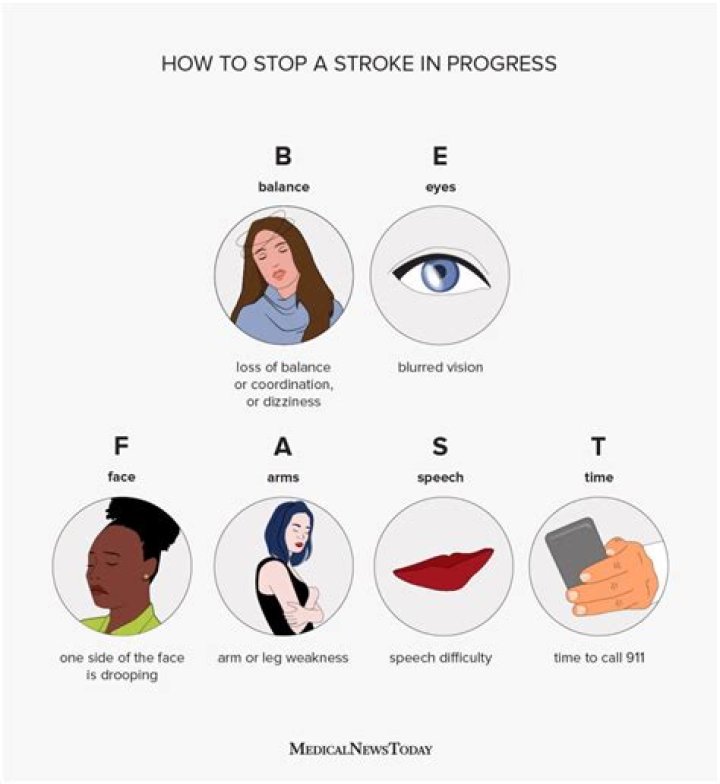 HOW TO STOP A STROKE IN PROGRESS

B
balance
loss of balance or coordination, or dizziness

E
eyes
blurred vision

F
face
one side of the face is drooping

A
arms
arm or leg weakness

S
speech
speech difficulty

T
time
time to call 911

MEDICALNEWSTODAY