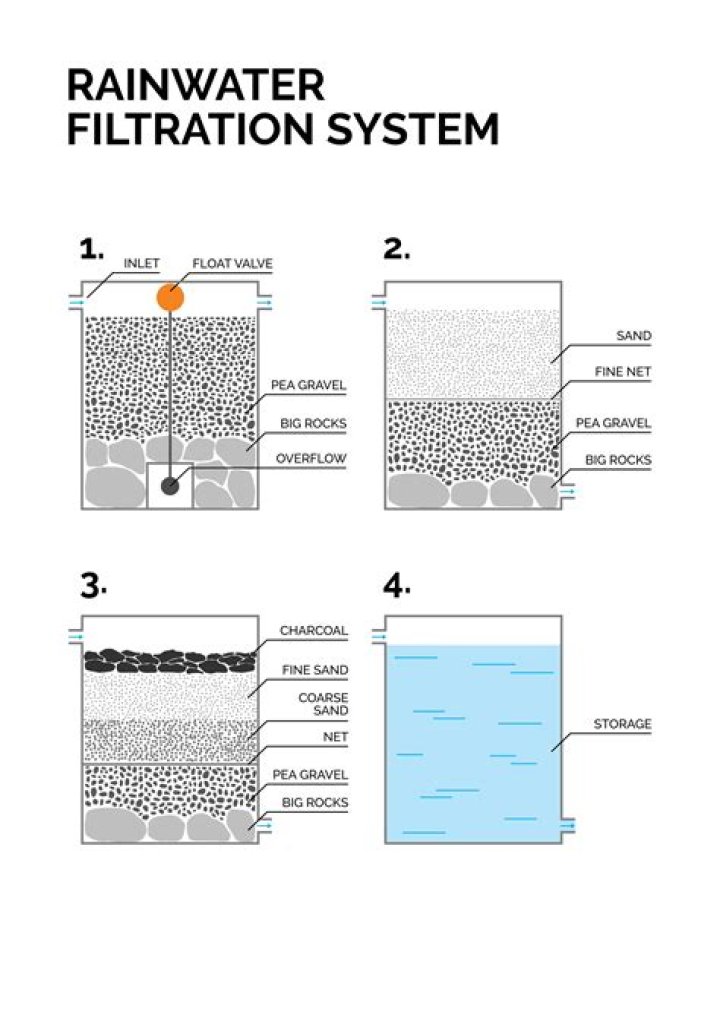 RAINWATER FILTRATION SYSTEM

1.
INLET
FLOAT VALVE
PEA GRAVEL
BIG ROCKS
OVERFLOW

2.
SAND
FINE NET
PEA GRAVEL
BIG ROCKS

3.
CHARCOAL
FINE SAND
COARSE SAND
NET
PEA GRAVEL
BIG ROCKS

4.
STORAGE