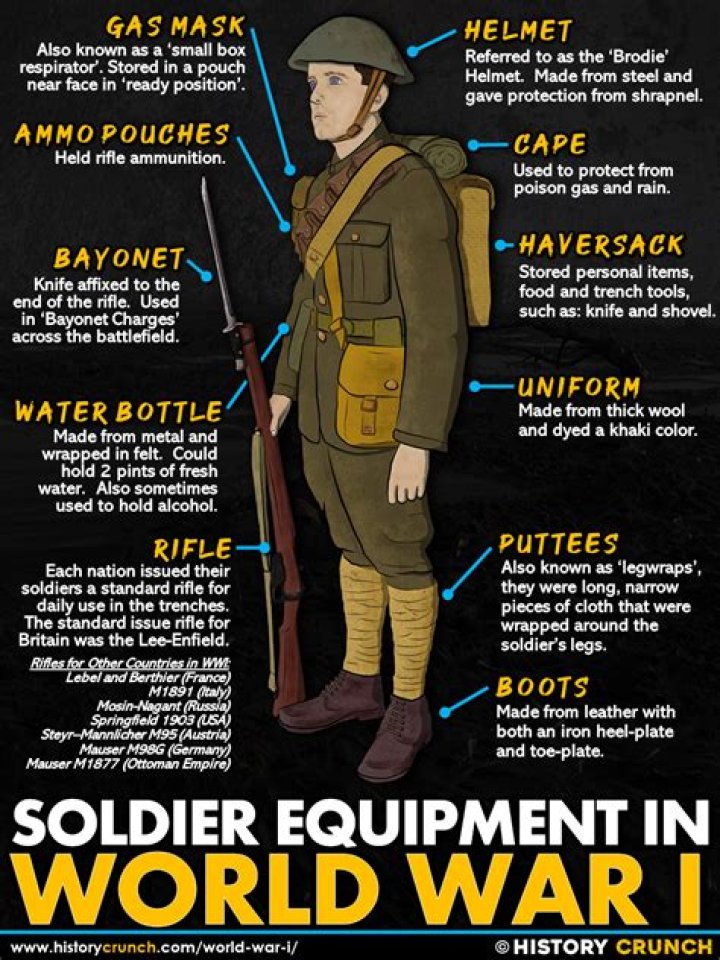 GAS MASK
Also known as a 'small box respirator'. Stored in a pouch near face in 'ready position'.

AMMO POUCHES
Held rifle ammunition.

BAYONET
Knife affixed to the end of the rifle. Used in 'Bayonet Charges' across the battlefield.

WATER BOTTLE
Made from metal and wrapped in felt. Could hold 2 pints of fresh water. Also sometimes used to hold alcohol.

RIFLE
Each nation issued their soldiers a standard rifle for daily use in the trenches. The standard issue rifle for Britain was the Lee-Enfield.

Rifles for Other Countries in WWI:
Lebel and Berthier (France)
M1891 (Italy)
Mosin-Nagant (Russia)
Springfield 1903 (USA)
Steyr-Mannlicher M95 (Austria)
Mauser M98G (Germany)
Mauser M1877 (Ottoman Empire)

HELMET
Referred to as the 'Brodie' Helmet. Made from steel and gave protection from shrapnel.

CAPE
Used to protect from poison gas and rain.

HAVERSACK
Stored personal items, food and trench tools, such as: knife and shovel.

UNIFORM
Made from thick wool and dyed a khaki color.

PUTTEES
Also known as 'legwraps', they were long, narrow pieces of cloth that were wrapped around the soldier's legs.

BOOTS
Made from leather with both an iron heel-plate and toe-plate.

SOLDIER EQUIPMENT IN
WORLD WAR I

www.historycrunch.com/world-war-i/
© HISTORY CRUNCH