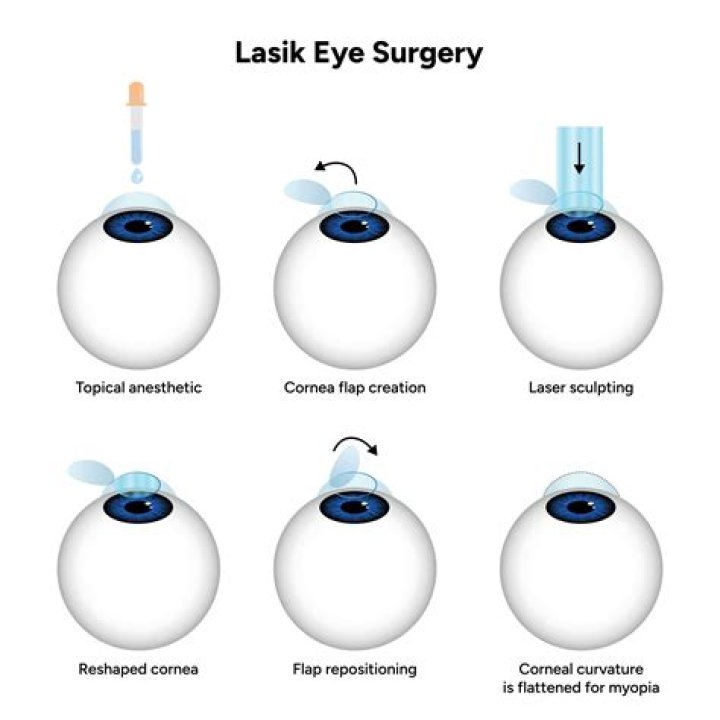 Lasik Eye Surgery

Topical anesthetic

Cornea flap creation

Laser sculpting

Reshaped cornea

Flap repositioning

Corneal curvature is flattened for myopia