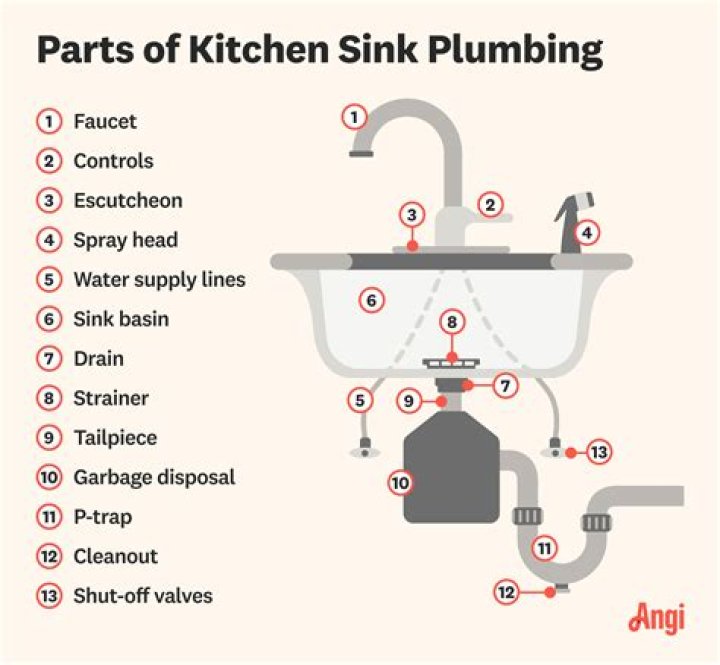 Parts of Kitchen Sink Plumbing

1 Faucet
2 Controls
3 Escutcheon
4 Spray head
5 Water supply lines
6 Sink basin
7 Drain
8 Strainer
9 Tailpiece
10 Garbage disposal
11 P-trap
12 Cleanout
13 Shut-off valves

1
2
3
4
6
8
5
9
7
13
10
11
12

Angi