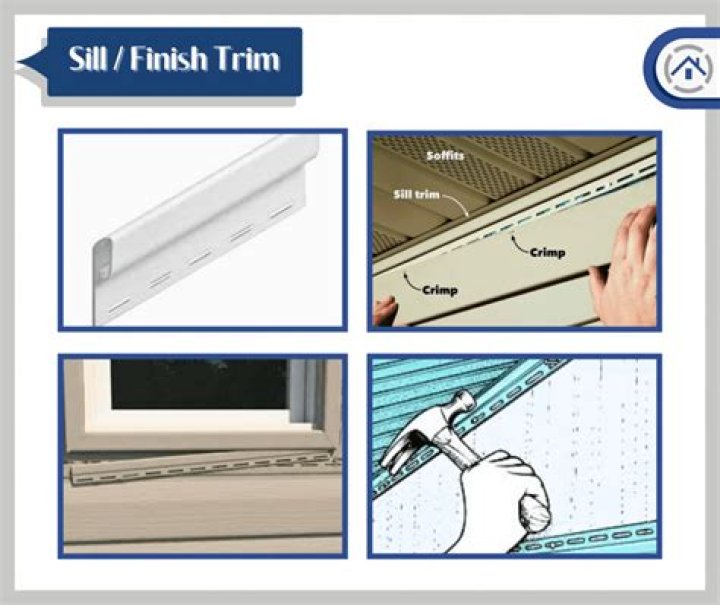 Sill / Finish Trim

Soffits
Sill trim
Crimp
Crimp