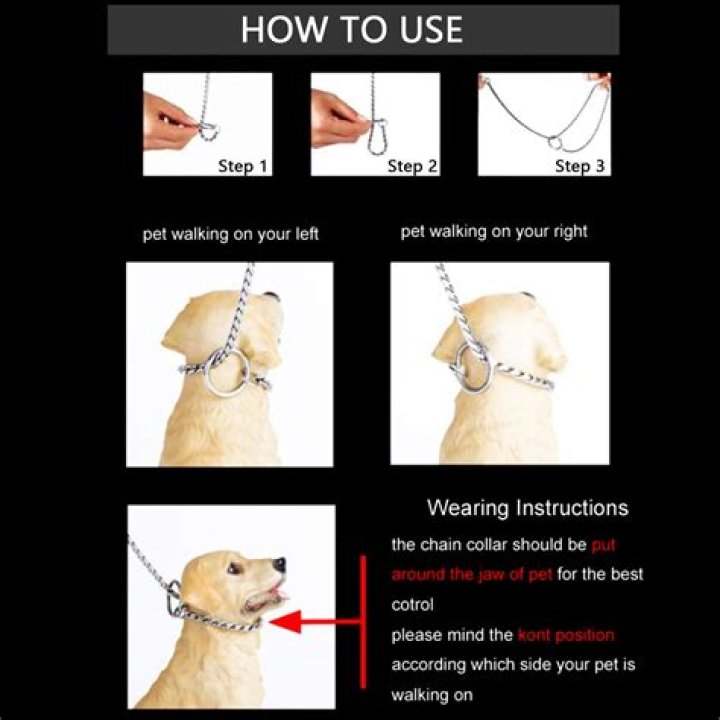 HOW TO USE

Step 1

Step 2

Step 3

pet walking on your left

pet walking on your right

Wearing Instructions

the chain collar should be put around the jaw of pet for the best cotrol

please mind the kont position according which side your pet is walking on