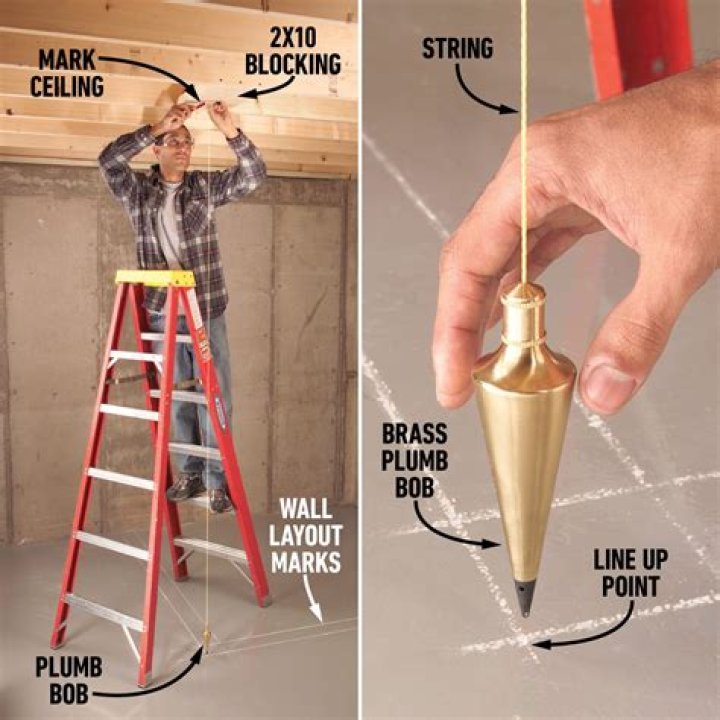 MARK CEILING

2X10 BLOCKING

WALL LAYOUT MARKS

PLUMB BOB

STRING

BRASS PLUMB BOB

LINE UP POINT