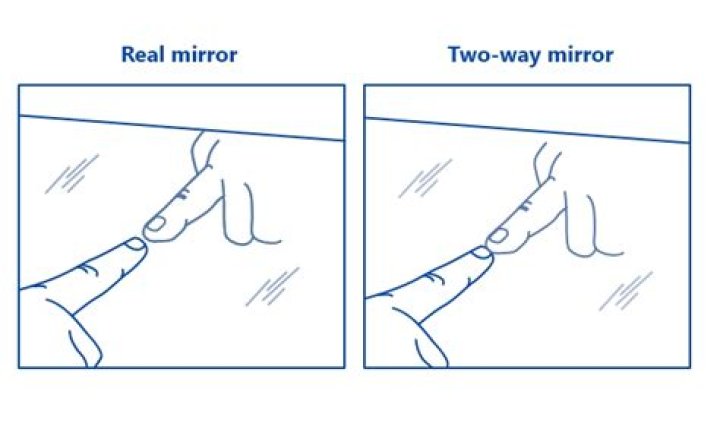 Real mirror

Two-way mirror