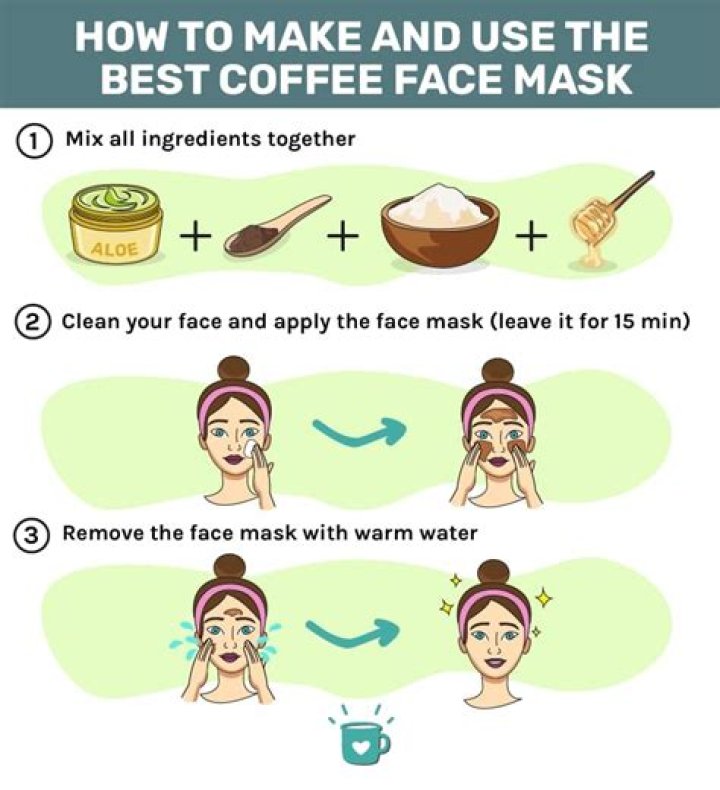 HOW TO MAKE AND USE THE BEST COFFEE FACE MASK

1 Mix all ingredients together

ALOE + + +

2 Clean your face and apply the face mask (leave it for 15 min)

3 Remove the face mask with warm water