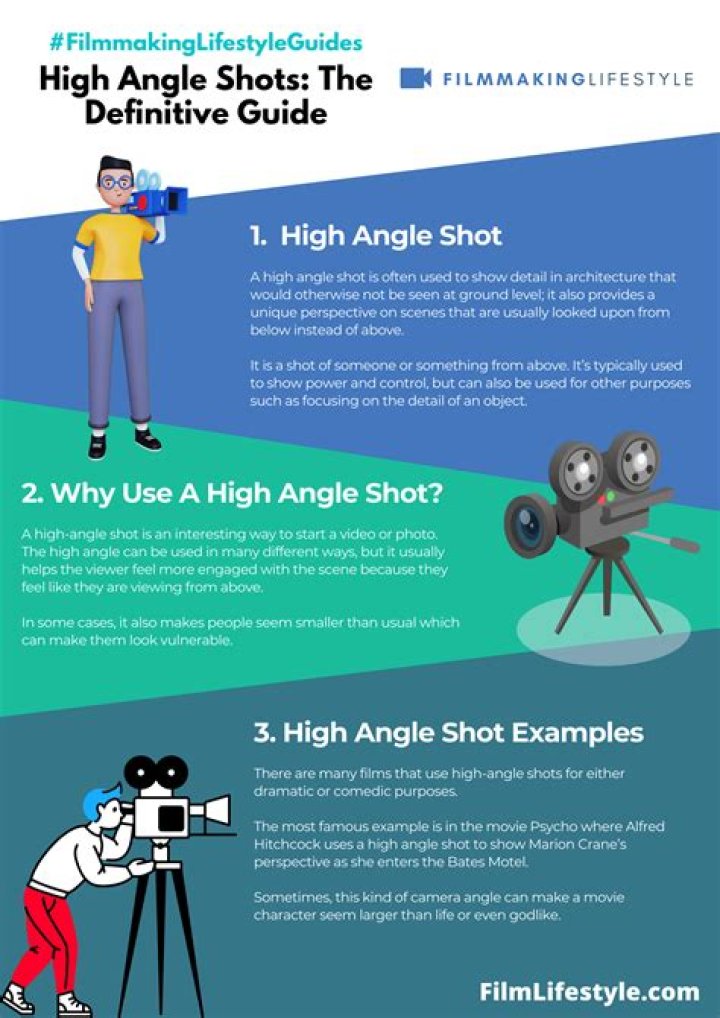 #FilmmakingLifestyleGuides

High Angle Shots: The Definitive Guide

FILMMAKINGLIFESTYLE

1. High Angle Shot

A high angle shot is often used to show detail in architecture that would otherwise not be seen at ground level; it also provides a unique perspective on scenes that are usually looked upon from below instead of above.

It is a shot of someone or something from above. It's typically used to show power and control, but can also be used for other purposes such as focusing on the detail of an object.

2. Why Use A High Angle Shot?

A high-angle shot is an interesting way to start a video or photo. The high angle can be used in many different ways, but it usually helps the viewer feel more engaged with the scene because they feel like they are viewing from above.

In some cases, it also makes people seem smaller than usual which can make them look vulnerable.

3. High Angle Shot Examples

There are many films that use high-angle shots for either dramatic or comedic purposes.

The most famous example is in the movie Psycho where Alfred Hitchcock uses a high angle shot to show Marion Crane's perspective as she enters the Bates Motel.

Sometimes, this kind of camera angle can make a movie character seem larger than life or even godlike.

FilmLifestyle.com