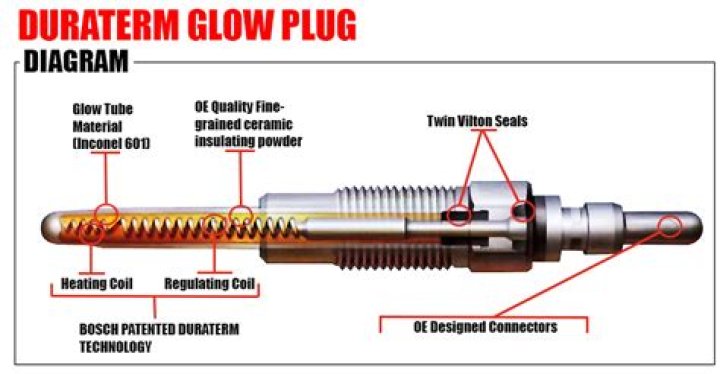 DURATERM GLOW PLUG

DIAGRAM

Glow Tube Material (Inconel 601)

OE Quality Fine-grained ceramic insulating powder

Twin Vilton Seals

Heating Coil

Regulating Coil

BOSCH PATENTED DURATERM TECHNOLOGY

OE Designed Connectors