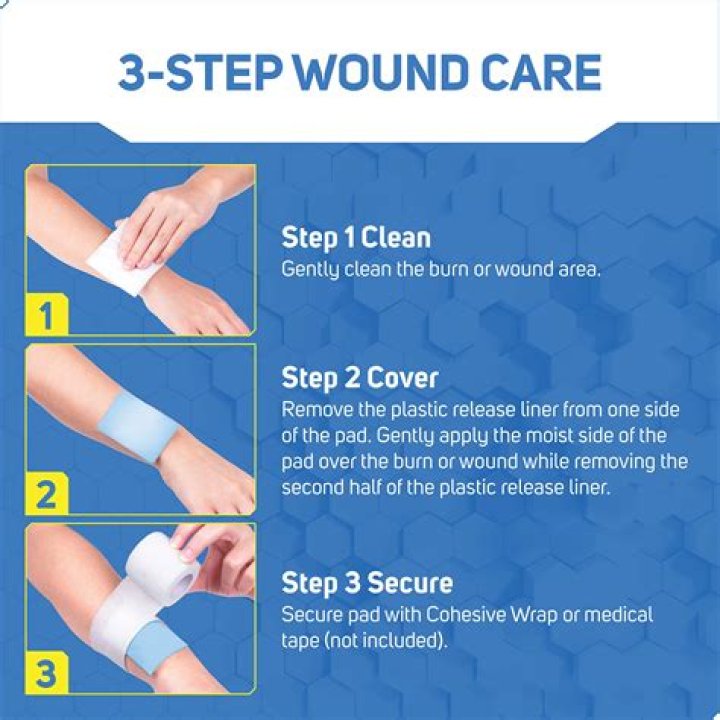 3-STEP WOUND CARE

1

Step 1 Clean
Gently clean the burn or wound area.

2

Step 2 Cover
Remove the plastic release liner from one side of the pad. Gently apply the moist side of the pad over the burn or wound while removing the second half of the plastic release liner.

3

Step 3 Secure
Secure pad with Cohesive Wrap or medical tape (not included).