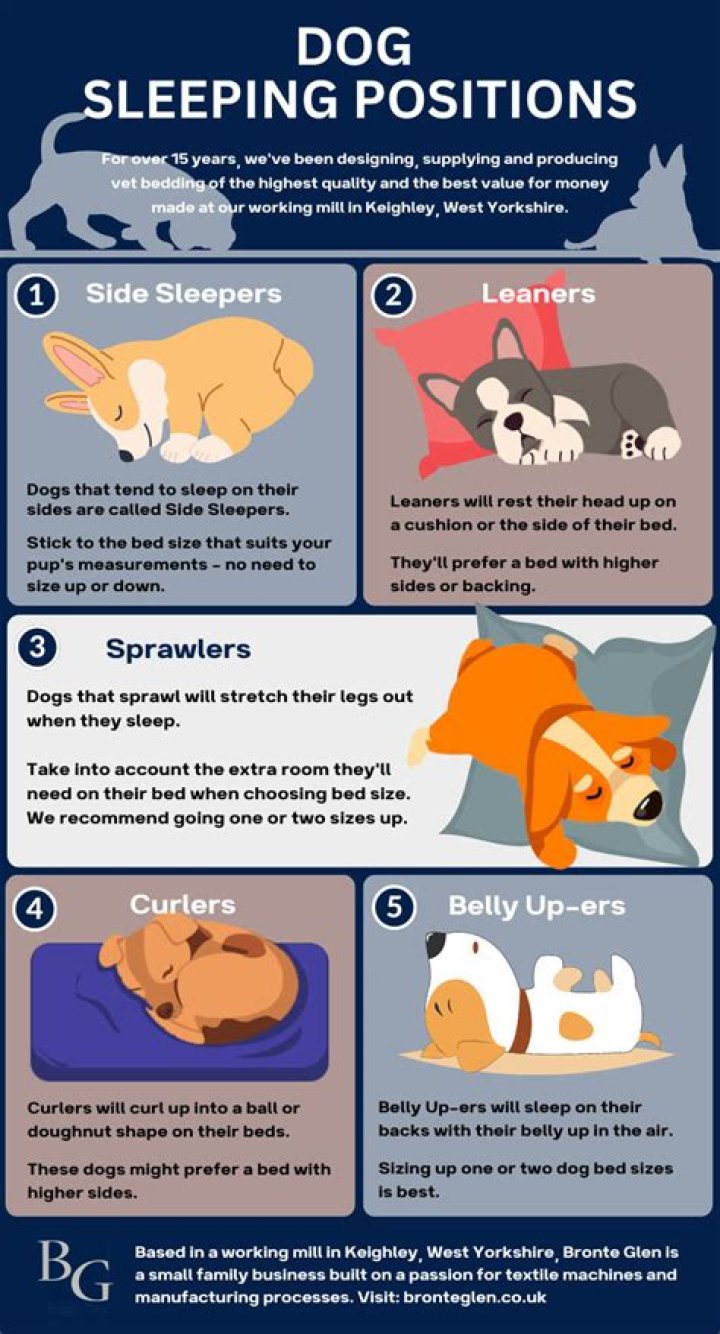 DOG SLEEPING POSITIONS

For over 15 years, we've been designing, supplying and producing vet bedding of the highest quality and the best value for money made at our working mill in Keighley, West Yorkshire.

1 Side Sleepers

Dogs that tend to sleep on their sides are called Side Sleepers.

Stick to the bed size that suits your pup's measurements - no need to size up or down.

2 Leaners

Leaners will rest their head up on a cushion or the side of their bed.

They'll prefer a bed with higher sides or backing.

3 Sprawlers

Dogs that sprawl will stretch their legs out when they sleep.

Take into account the extra room they'll need on their bed when choosing bed size. We recommend going one or two sizes up.

4 Curlers

Curlers will curl up into a ball or doughnut shape on their beds.

These dogs might prefer a bed with higher sides.

5 Belly Up-ers

Belly Up-ers will sleep on their backs with their belly up in the air.

Sizing up one or two dog bed sizes is best.

BG

Based in a working mill in Keighley, West Yorkshire, Bronte Glen is a small family business built on a passion for textile machines and manufacturing processes. Visit: bronteglen.co.uk