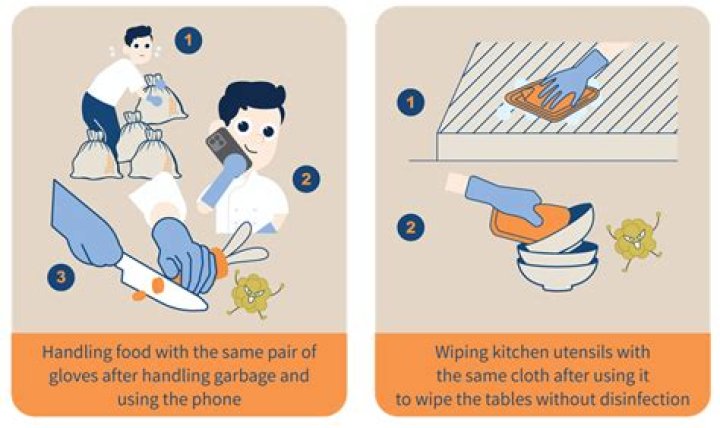 1

2

3

Handling food with the same pair of gloves after handling garbage and using the phone

1

2

Wiping kitchen utensils with the same cloth after using it to wipe the tables without disinfection